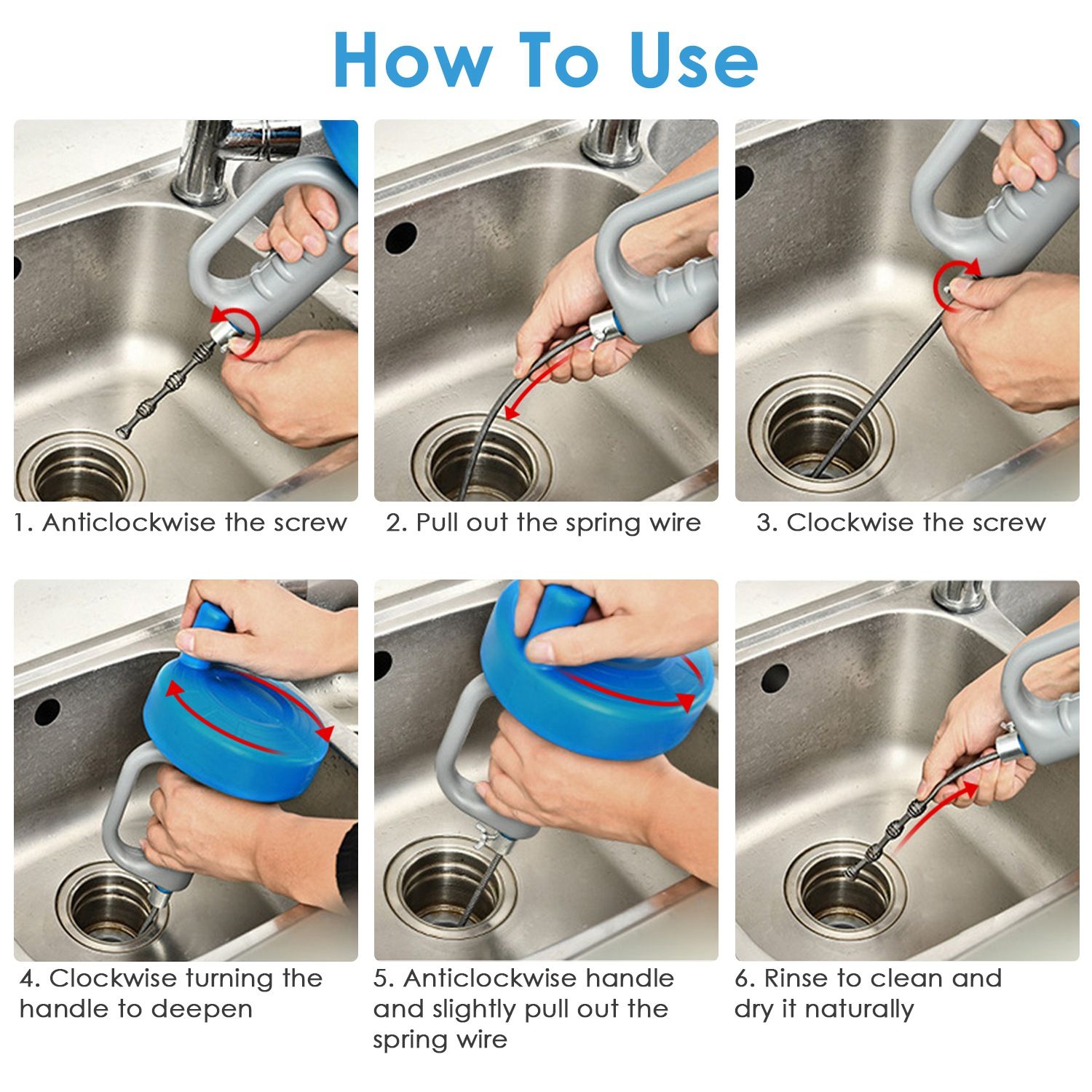 How To Use

1. Anticlockwise the screw

2. Pull out the spring wire

3. Clockwise the screw

4. Clockwise turning the handle to deepen

5. Anticlockwise handle and slightly pull out the spring wire

6. Rinse to clean and dry it naturally